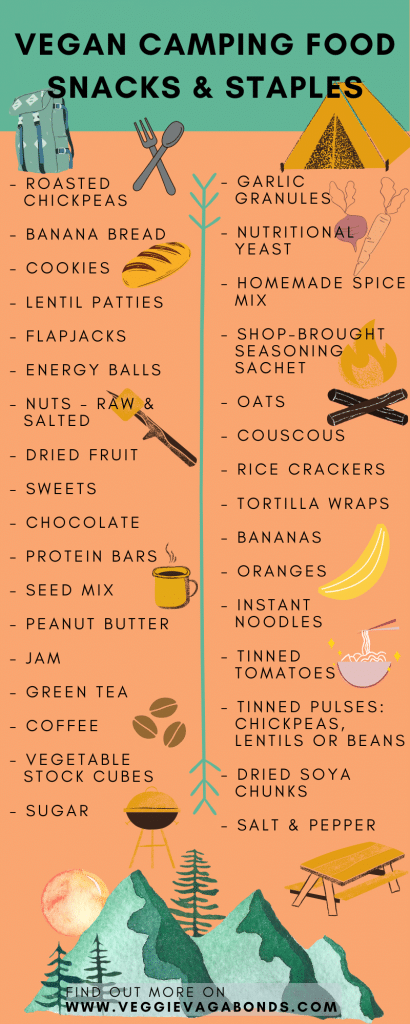 VEGAN CAMPING FOOD SNACKS & STAPLES

- ROASTED CHICKPEAS
- BANANA BREAD
- COOKIES
- LENTIL PATTIES
- FLAPJACKS
- ENERGY BALLS
- NUTS - RAW & SALTED
- DRIED FRUIT
- SWEETS
- CHOCOLATE
- PROTEIN BARS
- SEED MIX
- PEANUT BUTTER
- JAM
- GREEN TEA
- COFFEE
- VEGETABLE STOCK CUBES
- SUGAR

- GARLIC GRANULES
- NUTRITIONAL YEAST
- HOMEMADE SPICE MIX
- SHOP-BROUGHT SEASONING SACHET
- OATS
- COUSCOUS
- RICE CRACKERS
- TORTILLA WRAPS
- BANANAS
- ORANGES
- INSTANT NOODLES
- TINNED TOMATOES
- TINNED PULSES: CHICKPEAS, LENTILS OR BEANS
- DRIED SOYA CHUNKS
- SALT & PEPPER

FIND OUT MORE ON
WWW.VEGGIEVAGABONDS.COM